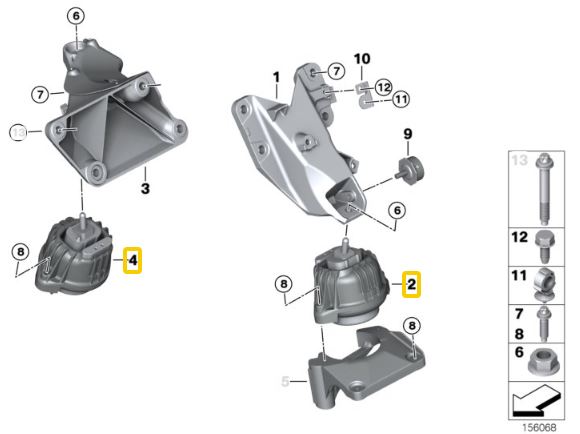 6
7
13
3
8
4
1
7
10
12
11
9
6
8
2
8
5
13
12
11
7
8
6
156068